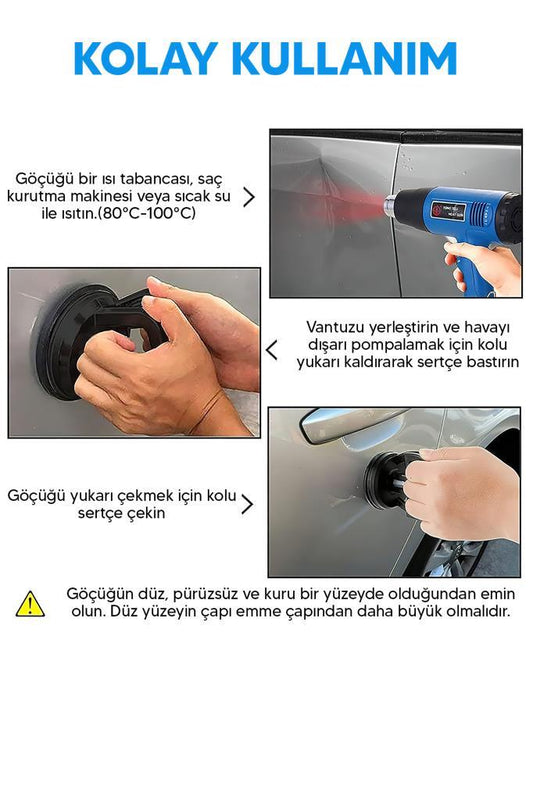 KOLAY KULLANIM

Göçüğü bir ısı tabancası, saç kurutma makinesi veya sıcak su ile ısıtın.(80°C-100°C)

Vantuzu yerleştirin ve havayı dışarı pompalamak için kolu yukarı kaldırarak sertçe bastırın

Göçüğü yukarı çekmek için kolu sertçe çekin

Göçüğün düz, pürüzsüz ve kuru bir yüzeyde olduğundan emin olun. Düz yüzeyin çapı emme çapından daha büyük olmalıdır.