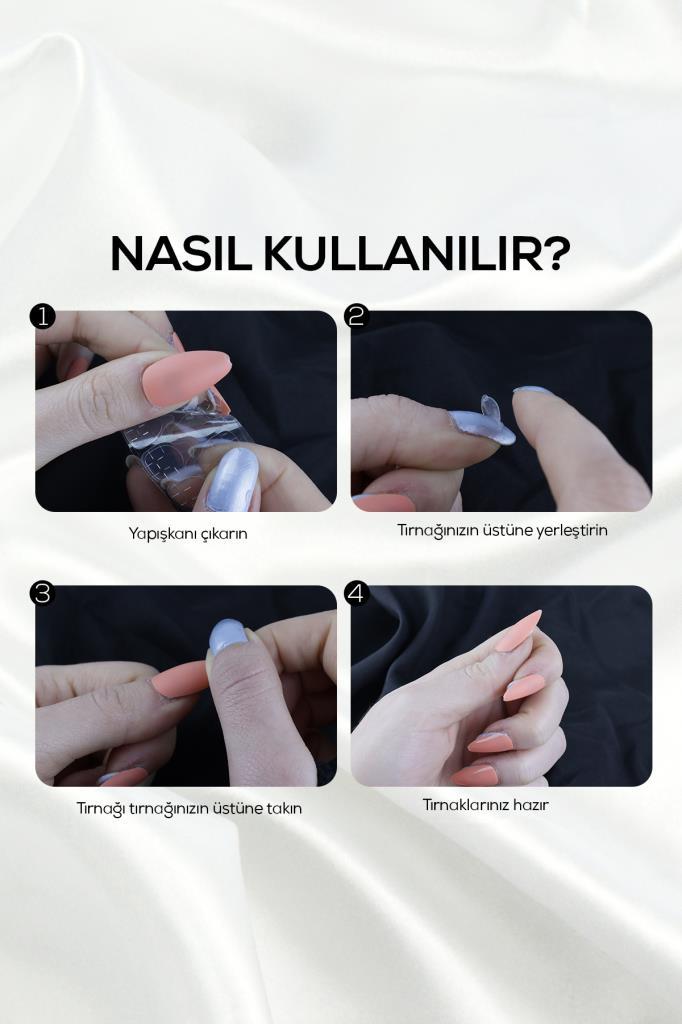 NASIL KULLANILIR?

1

Yapışkanı çıkarın

2

Tırnağınızın üstüne yerleştirin

3

Tırnağı tırnağınızın üstüne takın

4

Tırnaklarınız hazır