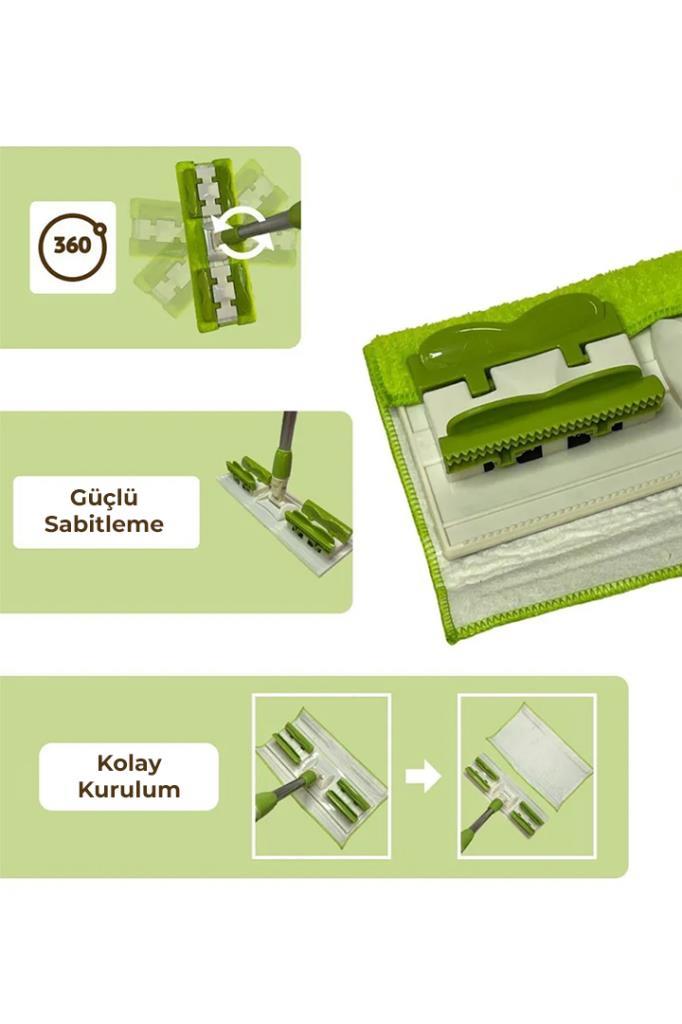 360

Güçlü Sabitleme

Kolay Kurulum