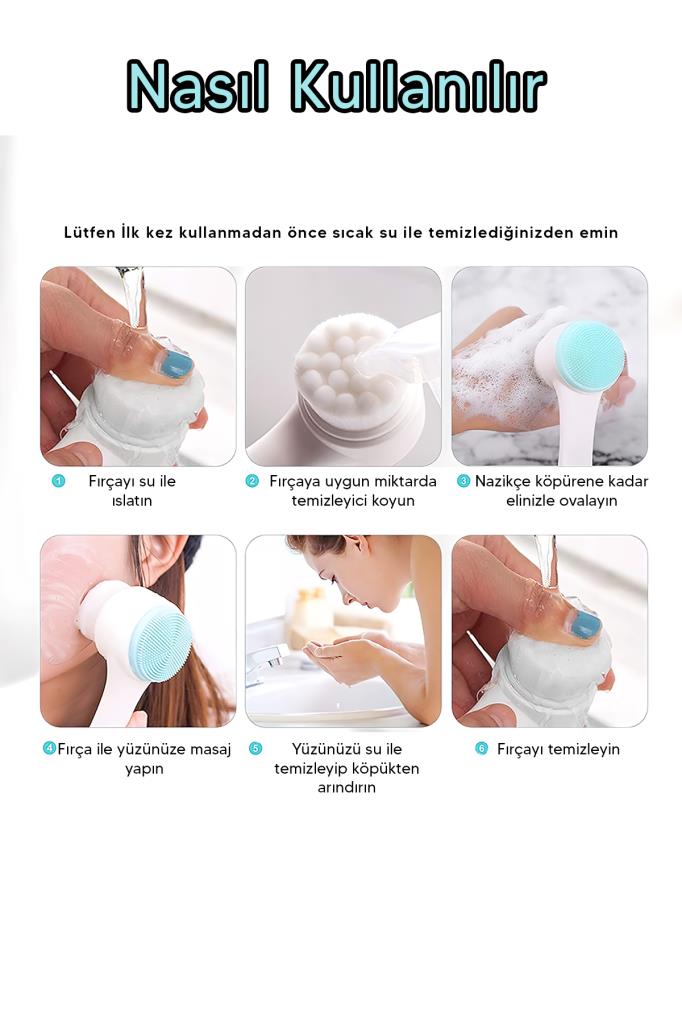 Nasıl Kullanılır

Lütfen İlk kez kullanmadan önce sıcak su ile temizlediğinizden emin

1 Fırçayı su ile ıslatın

2 Fırçaya uygun miktarda temizleyici koyun

3 Nazikçe köpürene kadar elinizle ovalayın

4 Fırça ile yüzünüze masaj yapın

5 Yüzünüzü su ile temizleyip köpükten arındırın

6 Fırçayı temizleyin