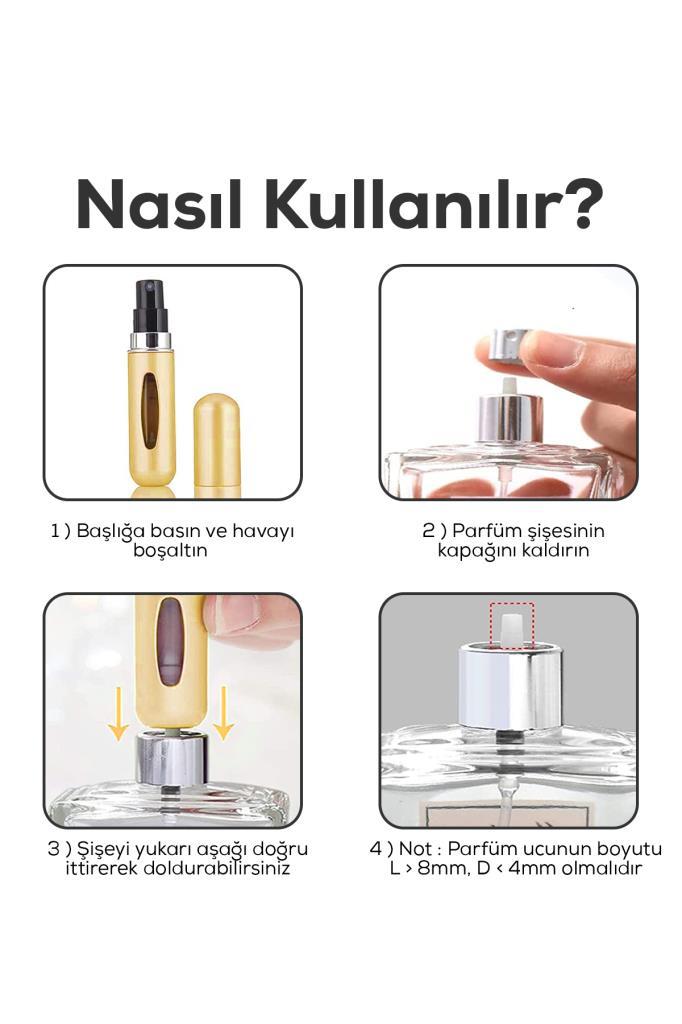 Nasıl Kullanılır?

1 ) Başlığa basın ve havayı boşaltın

2 ) Parfüm şişesinin kapağını kaldırın

3 ) Şişeyi yukarı aşağı doğru ittirerek doldurabilirsiniz

4 ) Not : Parfüm ucunun boyutu L > 8mm, D < 4mm olmalıdır