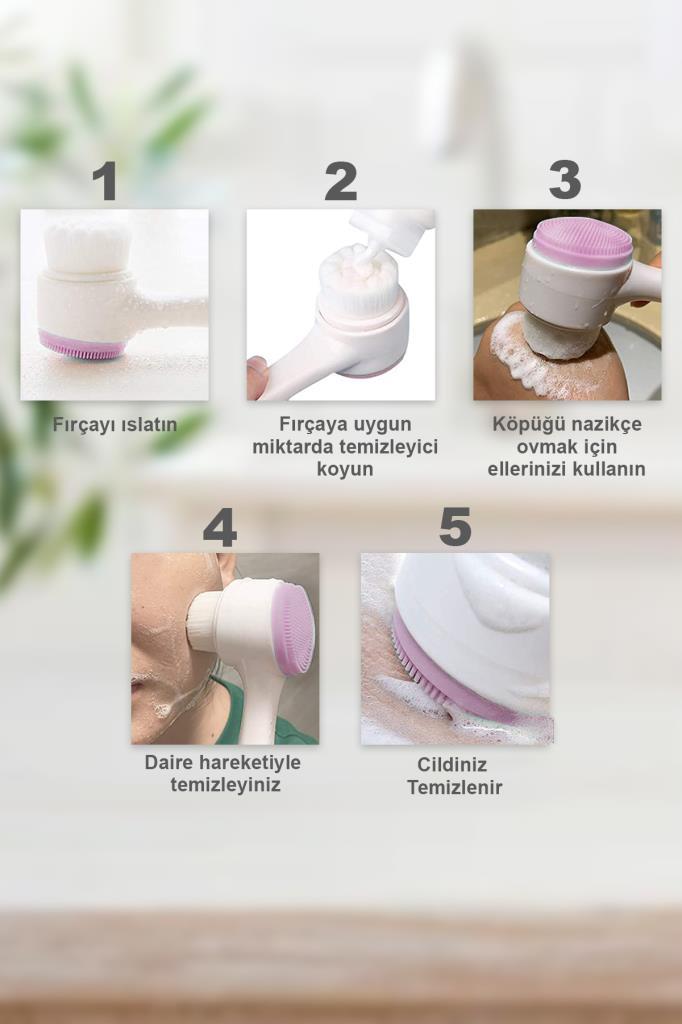 1

Fırçayı ıslatın

2

Fırçaya uygun miktarda temizleyici koyun

3

Köpüğü nazikçe ovmak için ellerinizi kullanın

4

Daire hareketiyle temizleyiniz

5

Cildiniz Temizlenir