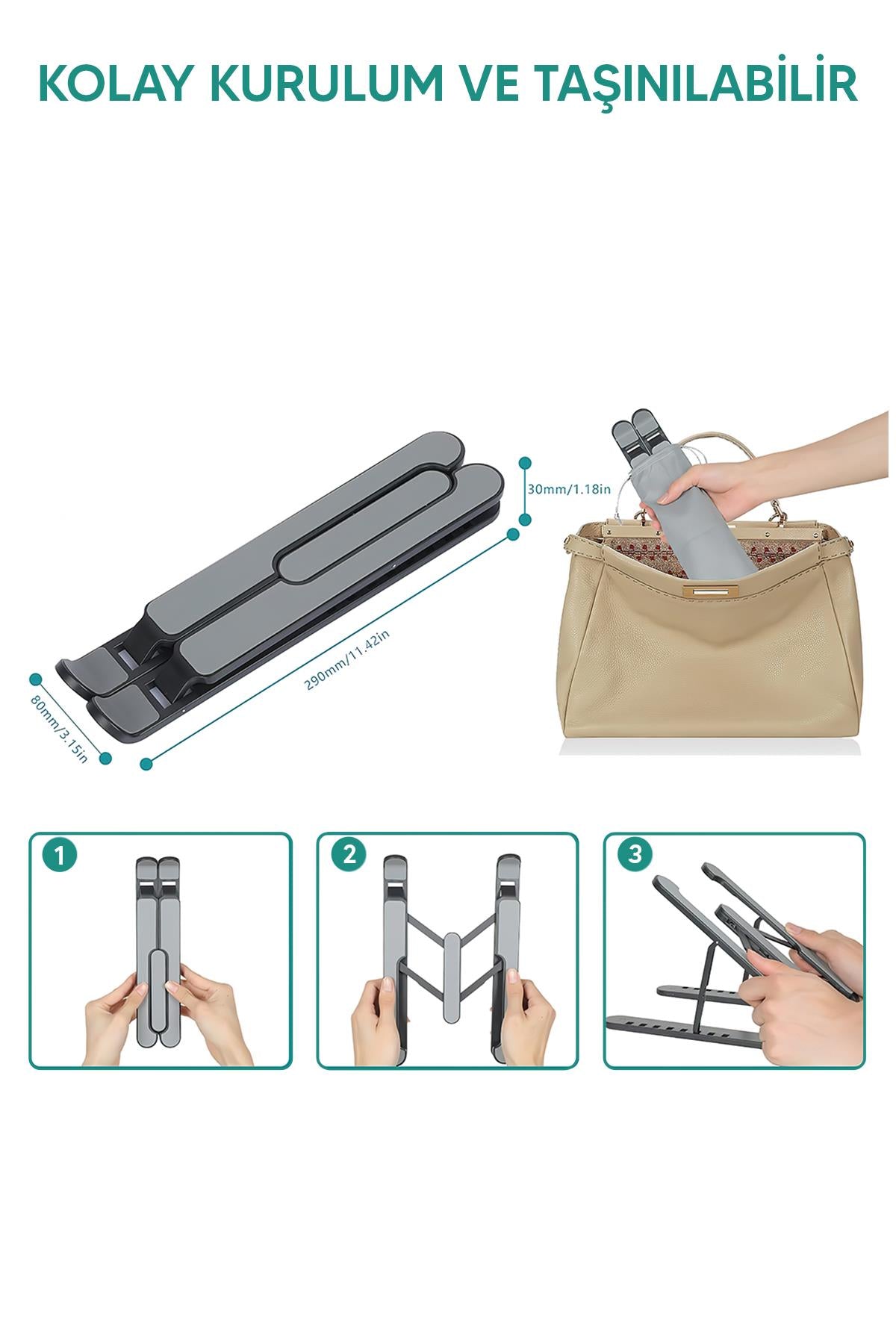 KOLAY KURULUM VE TAŞINILABİLİR

30mm/1.18in

290mm/11.42in

80mm/3.15in

1

2

3