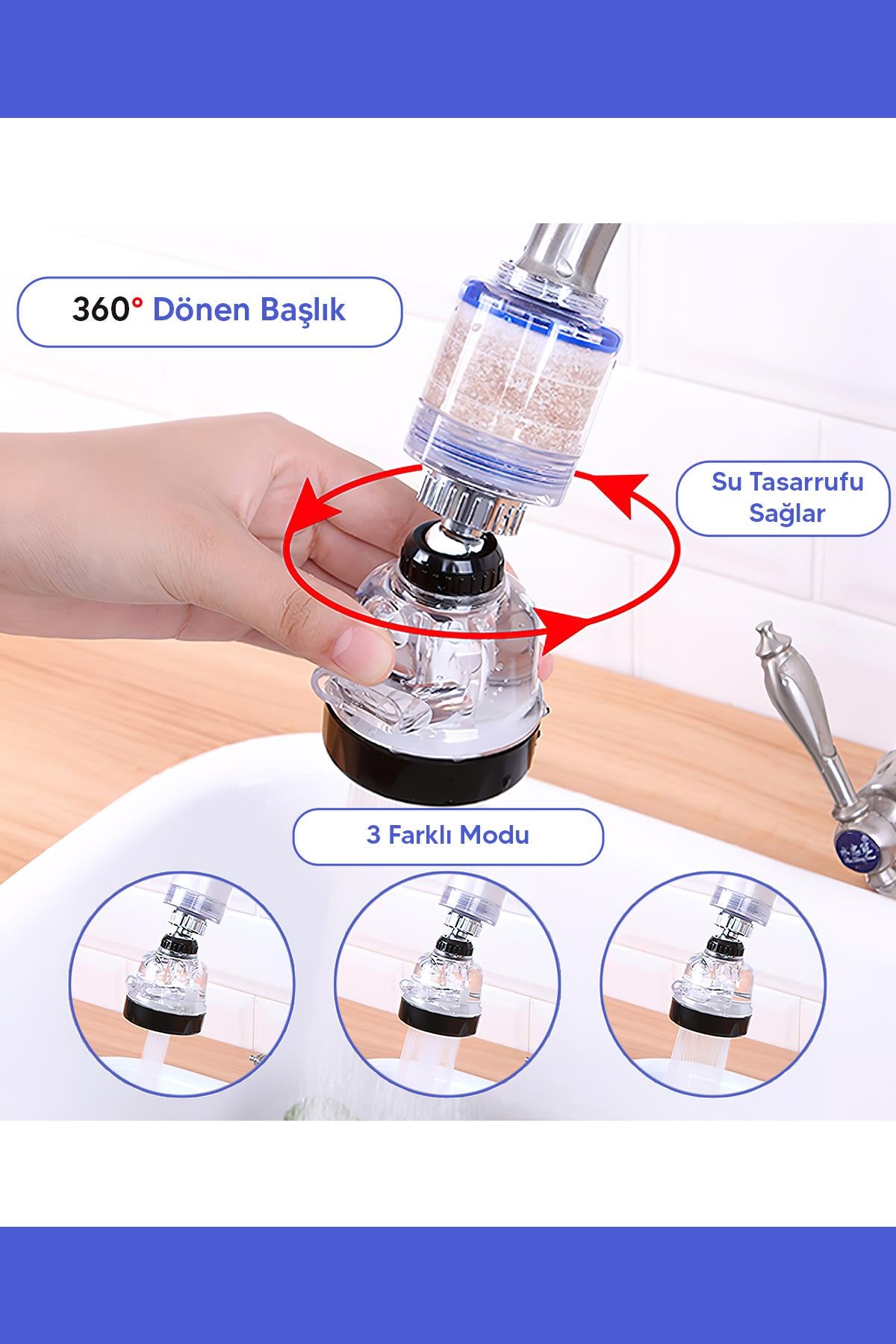 360° Dönen Başlık

Su Tasarrufu Sağlar

3 Farklı Modu