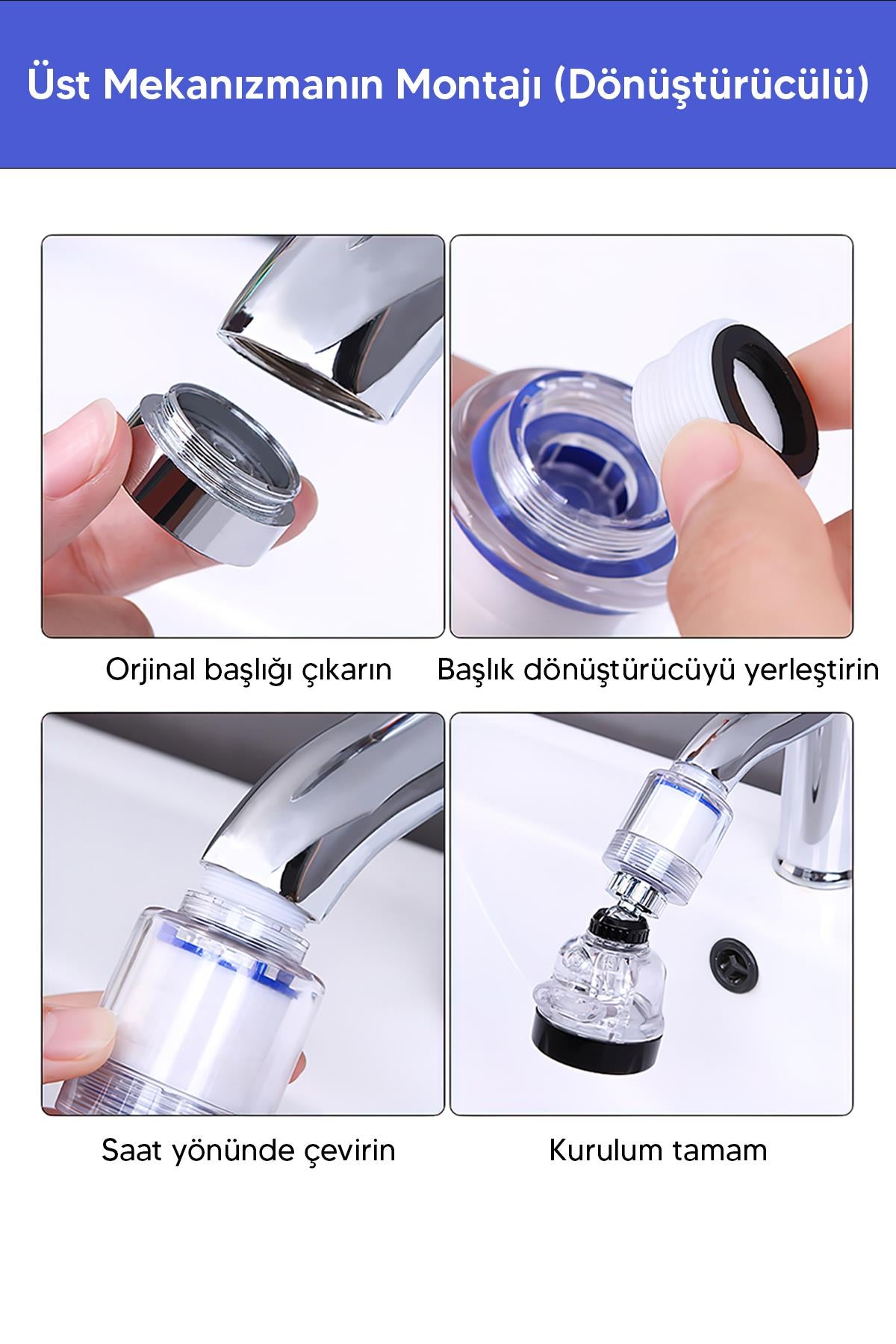 Üst Mekanızmanın Montajı (Dönüştürücülü)

Orjinal başlığı çıkarın

Başlık dönüştürücüyü yerleştirin

Saat yönünde çevirin

Kurulum tamam