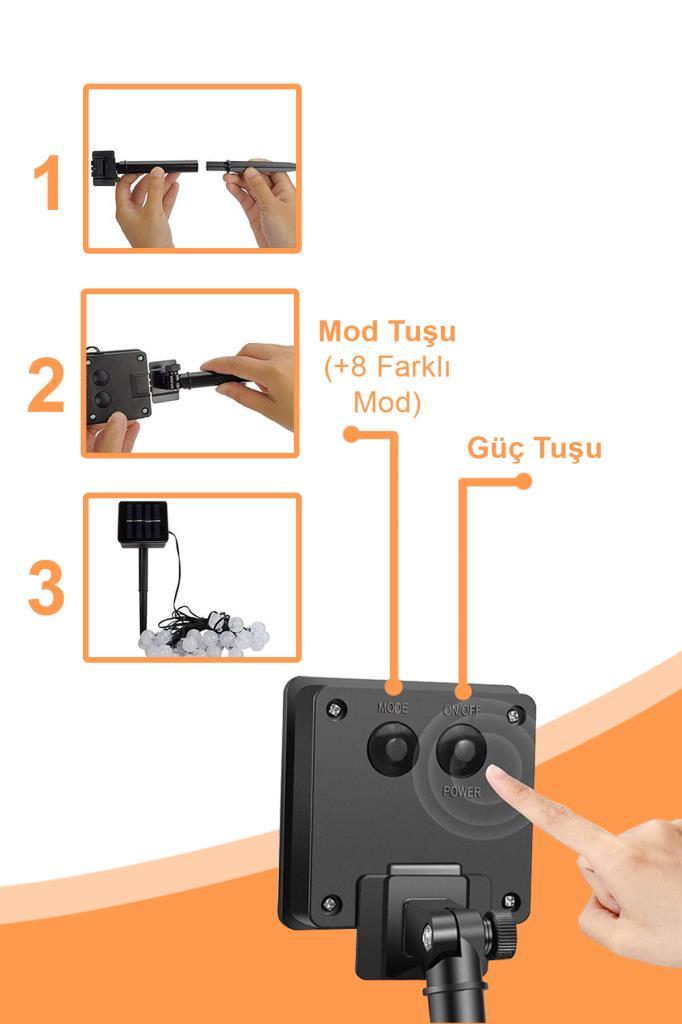 1

2

3

Mod Tuşu
(+8 Farklı Mod)

Güç Tuşu

MODE

ON/OFF

POWER