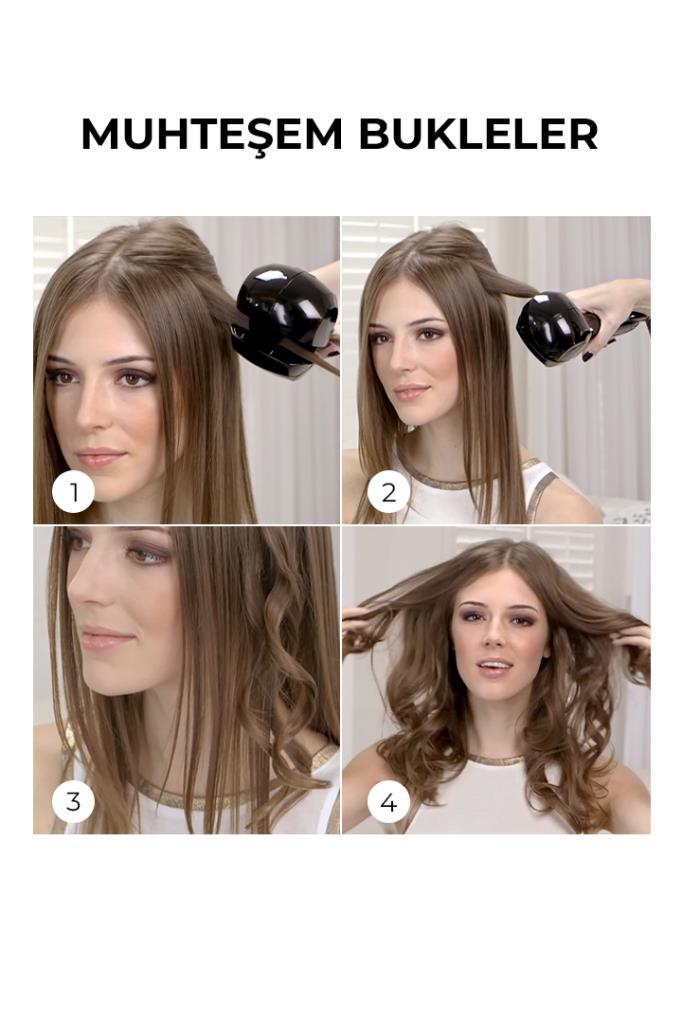 MUHTEŞEM BUKLELER

1

2

3

4