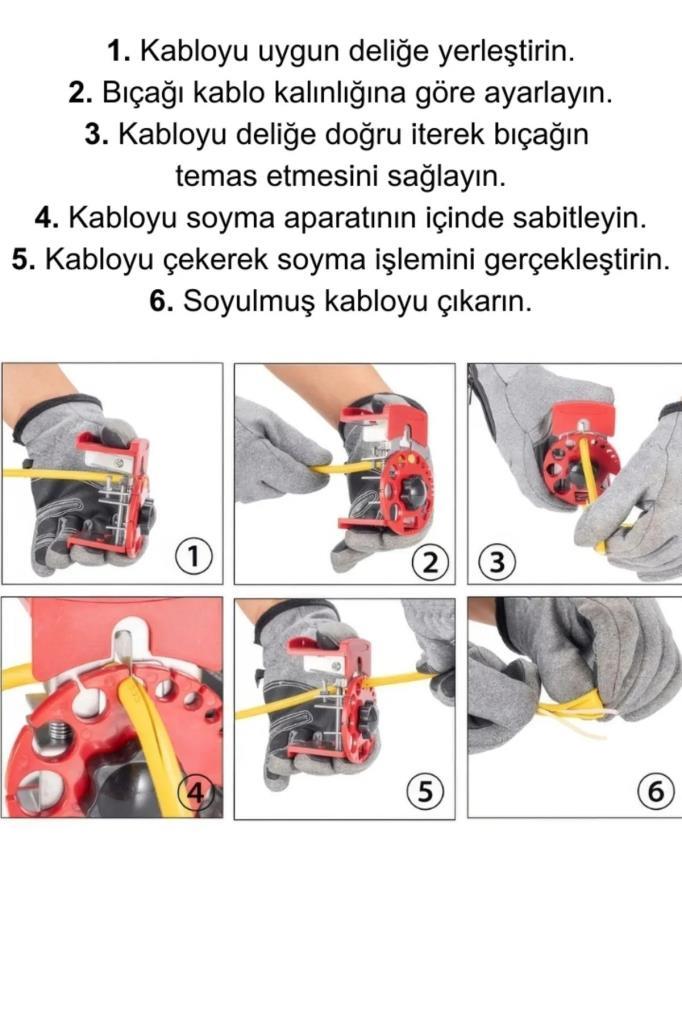 1. Kabloyu uygun deliğe yerleştirin.
2. Bıçağı kablo kalınlığına göre ayarlayın.
3. Kabloyu deliğe doğru iterek bıçağın temas etmesini sağlayın.
4. Kabloyu soyma aparatının içinde sabitleyin.
5. Kabloyu çekerek soyma işlemini gerçekleştirin.
6. Soyulmuş kabloyu çıkarın.

1

2

3

4

5

6