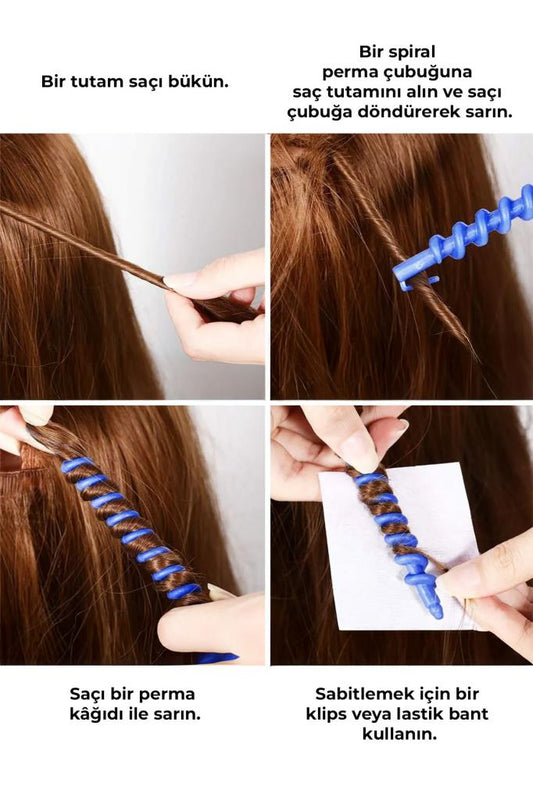 Bir tutam saçı bükün.

Bir spiral perma çubuğuna saç tutamını alın ve saçı çubuğa döndürerek sarın.

Saçı bir perma kâğıdı ile sarın.

Sabitlemek için bir klips veya lastik bant kullanın.