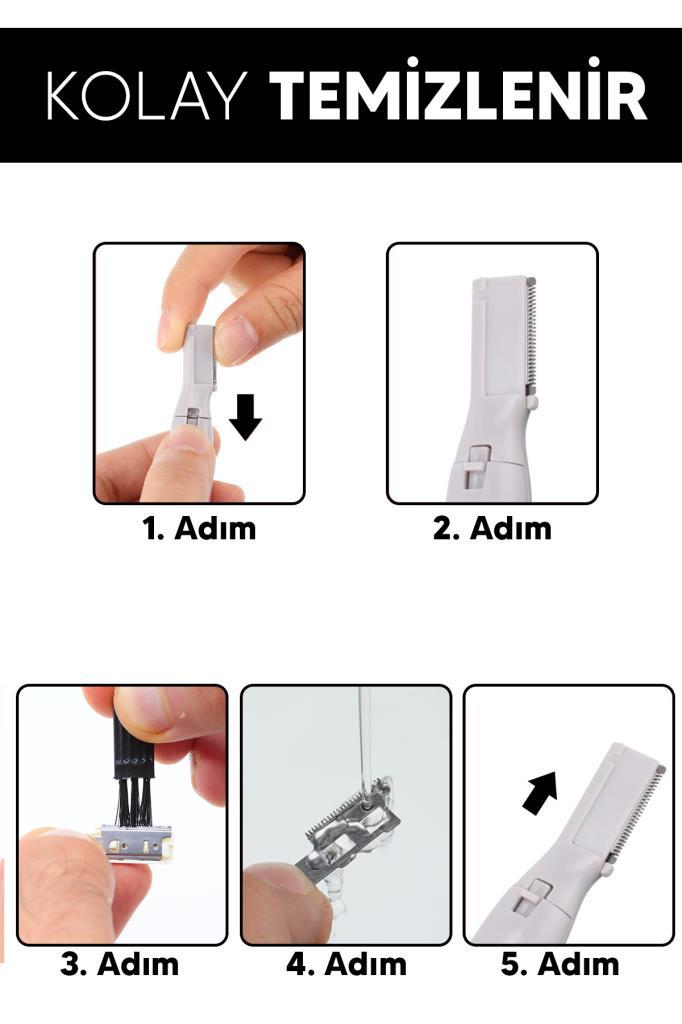 KOLAY TEMİZLENİR

1. Adım

2. Adım

3. Adım

4. Adım

5. Adım