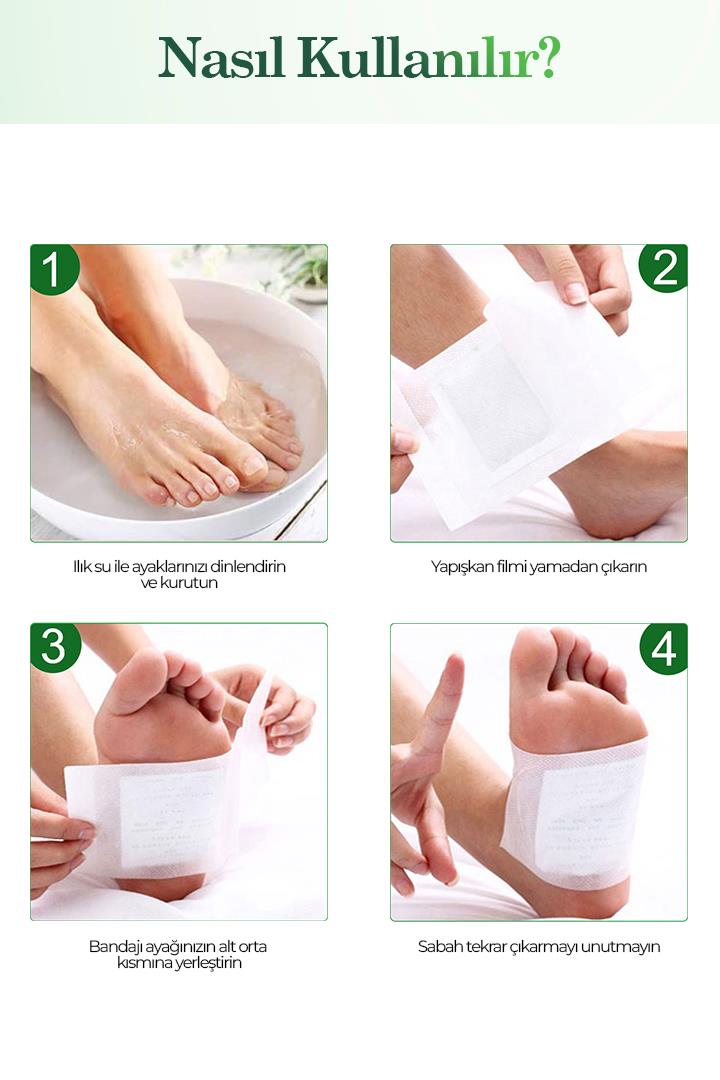 Nasıl Kullanılır?

1

Ilık su ile ayaklarınızı dinlendirin ve kurutun

2

Yapışkan filmi yamadan çıkarın

3

Bandajı ayağınızın alt orta kısmına yerleştirin

4

Sabah tekrar çıkarmayı unutmayın