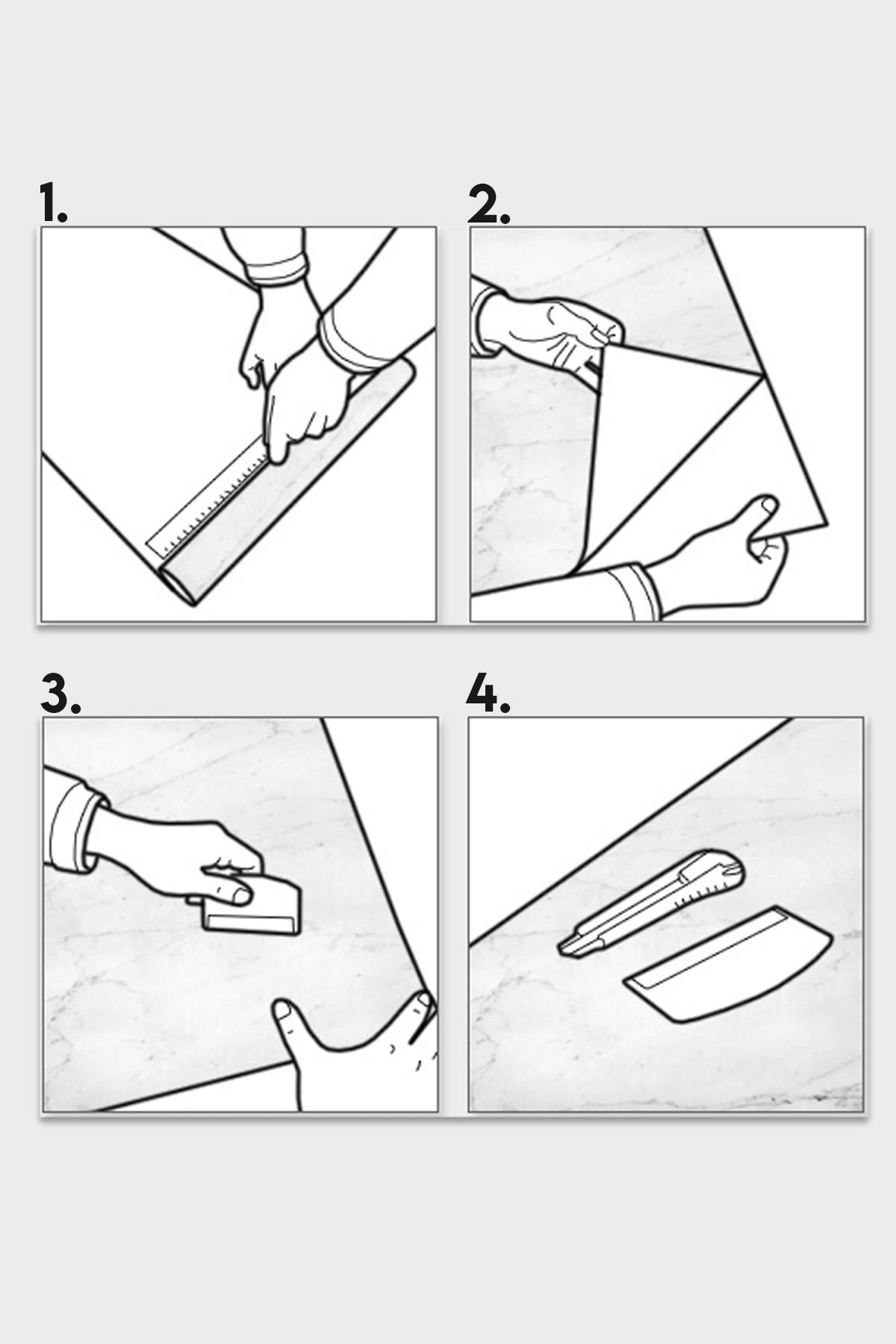 1.

2.

3.

4.