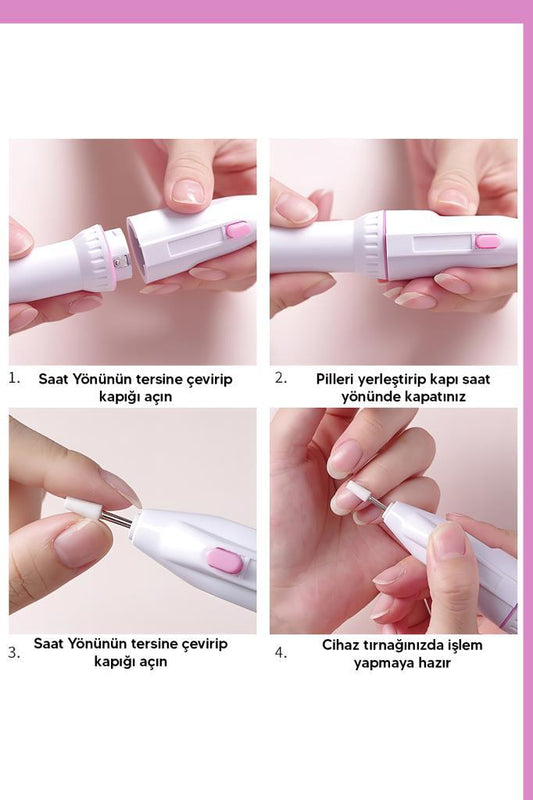 1. Saat Yönünün tersine çevirip kapığı açın

2. Pilleri yerleştirip kapı saat yönünde kapatınız

3. Saat Yönünün tersine çevirip kapığı açın

4. Cihaz tırnağınızda işlem yapmaya hazır