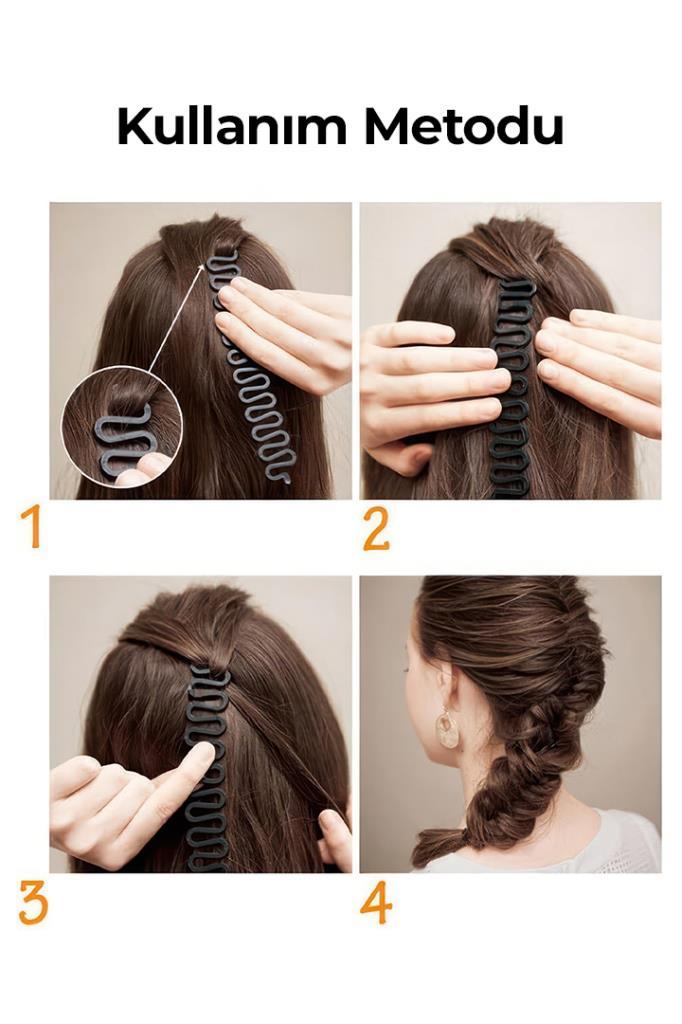 Kullanım Metodu

1

2

3

4