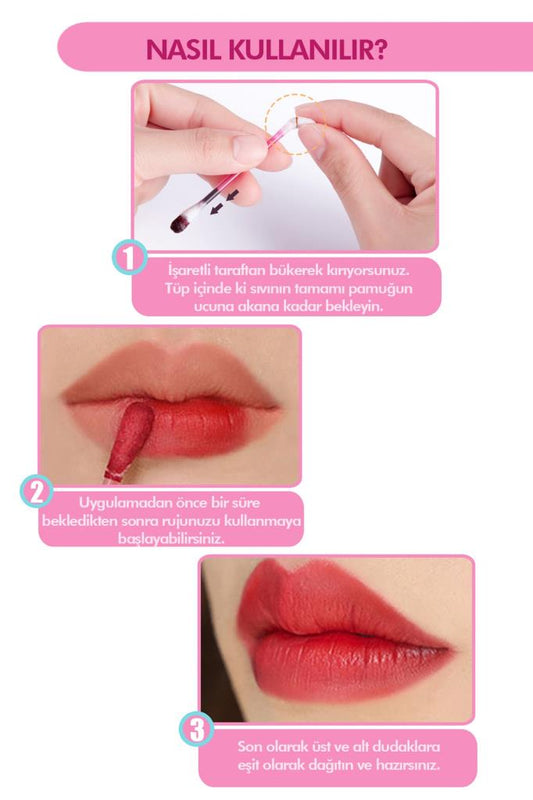 NASIL KULLANILIR?

1

İşaretli taraftan bükerek kırıyorsunuz. Tüp içinde ki sıvının tamamı pamuğun ucuna akana kadar bekleyin.

2

Uygulamadan önce bir süre bekledikten sonra rujunuzu kullanmaya başlayabilirsiniz.

3

Son olarak üst ve alt dudaklara eşit olarak dağıtın ve hazırsınız.