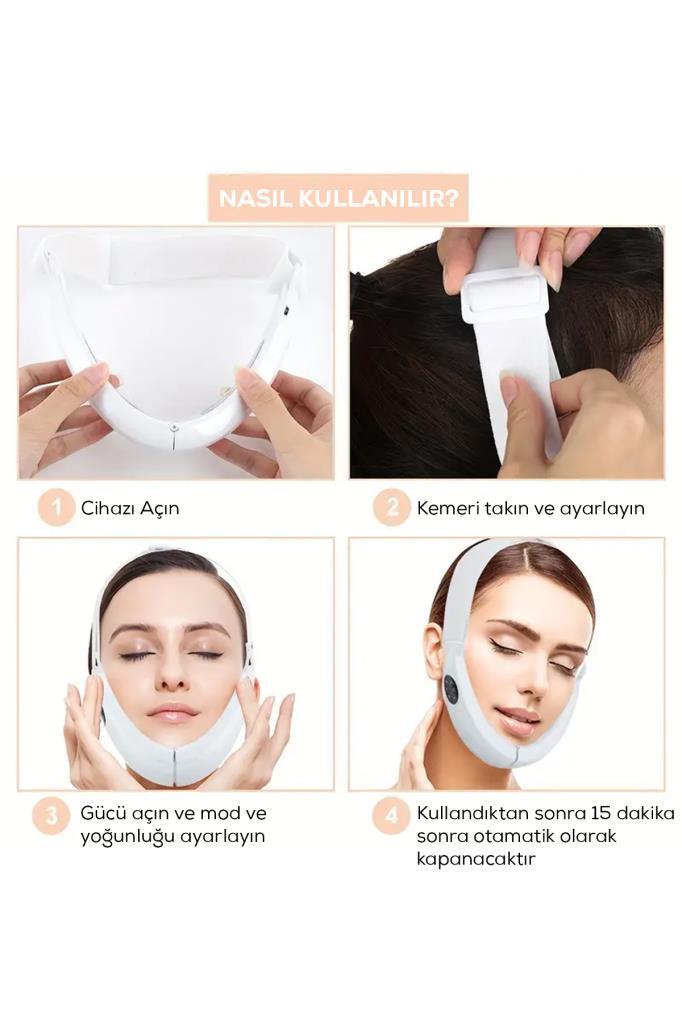 NASIL KULLANILIR?

1 Cihazı Açın

2 Kemeri takın ve ayarlayın

3 Gücü açın ve mod ve yoğunluğu ayarlayın

4 Kullandıktan sonra 15 dakika sonra otamatik olarak kapanacaktır