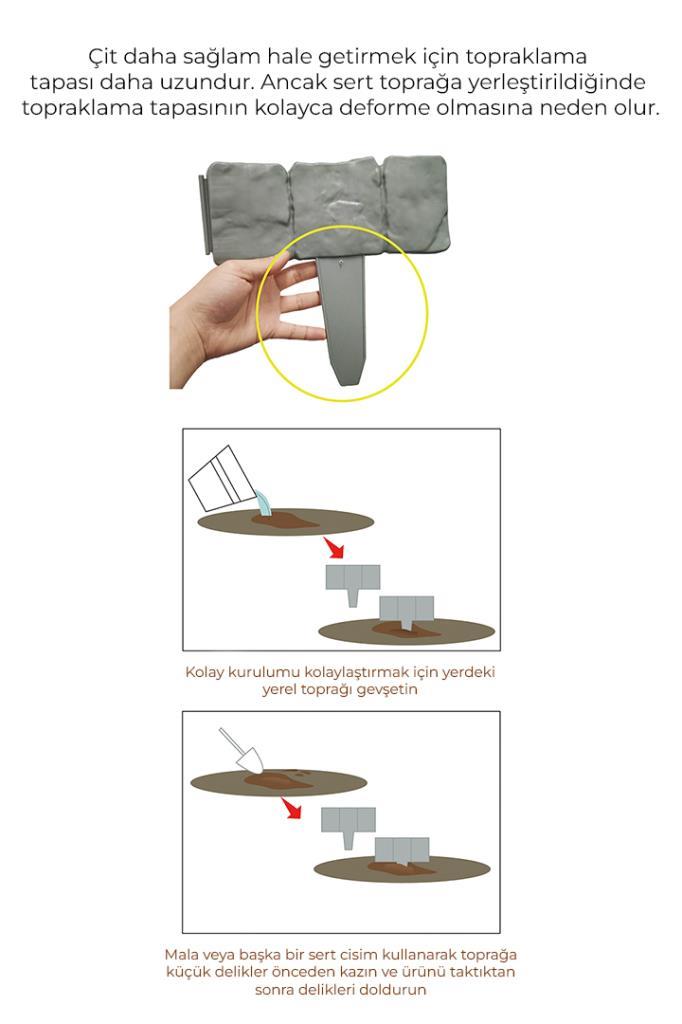 Çit daha sağlam hale getirmek için topraklama tapası daha uzundur. Ancak sert toprağa yerleştirildiğinde topraklama tapasının kolayca deforme olmasına neden olur.

Kolay kurulumu kolaylaştırmak için yerdeki yerel toprağı gevşetin

Mala veya başka bir sert cisim kullanarak toprağa küçük delikler önceden kazın ve ürünü taktıktan sonra delikleri doldurun