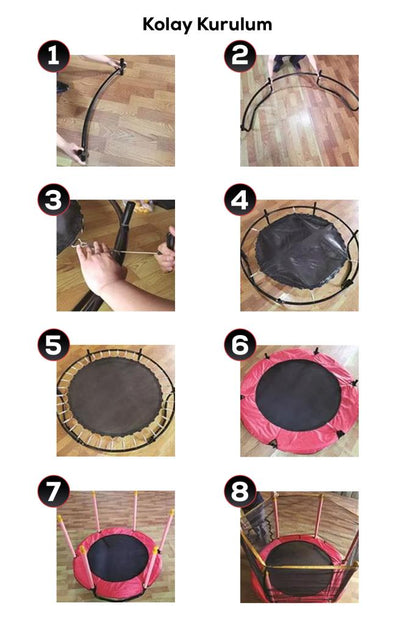 Kolay Kurulum

1

2

3

4

5

6

7

8