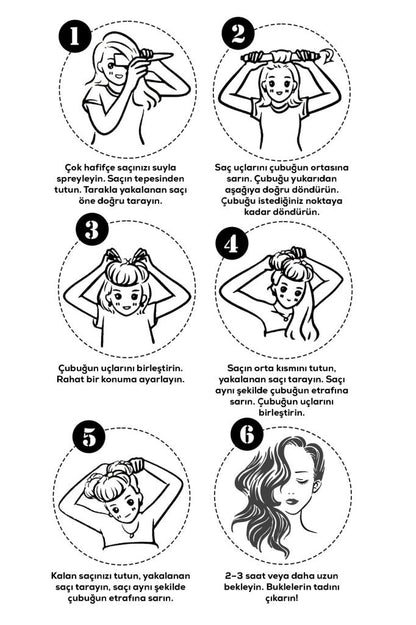 1

Çok hafifçe saçınızı suyla spreyleyin. Saçın tepesinden tutun. Tarakla yakalanan saçı öne doğru tarayın.

2

Saç uçlarını çubuğun ortasına sarın. Çubuğu yukarıdan aşağıya doğru döndürün. Çubuğu istediğiniz noktaya kadar döndürün.

3

Çubuğun uçlarını birleştirin. Rahat bir konuma ayarlayın.

4

Saçın orta kısmını tutun, yakalanan saçı tarayın. Saçı aynı şekilde çubuğun etrafına sarın. Çubuğun uçlarını birleştirin.

5

Kalan saçınızı tutun, yakalanan saçı tarayın, saçı aynı şekilde çubuğun etrafına sarın.

6

2-3 saat veya daha uzun bekleyin. Buklelerin tadını çıkarın!