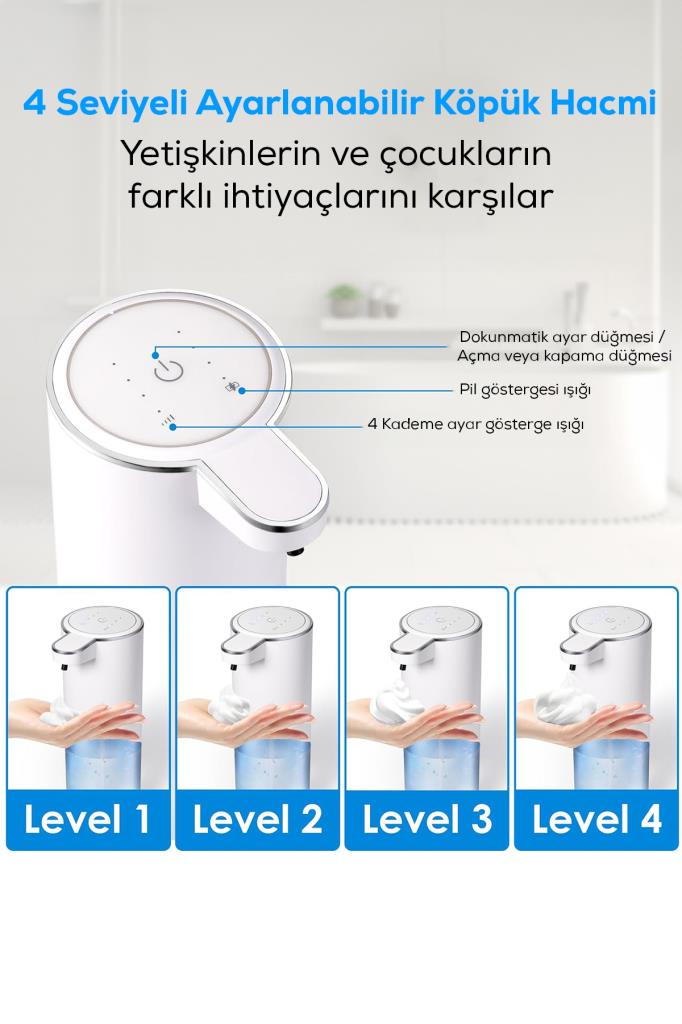 4 Seviyeli Ayarlanabilir Köpük Hacmi

Yetişkinlerin ve çocukların farklı ihtiyaçlarını karşılar

Dokunmatik ayar düğmesi / Açma veya kapama düğmesi

Pil göstergesi ışığı

4 Kademe ayar gösterge ışığı

Level 1

Level 2

Level 3

Level 4