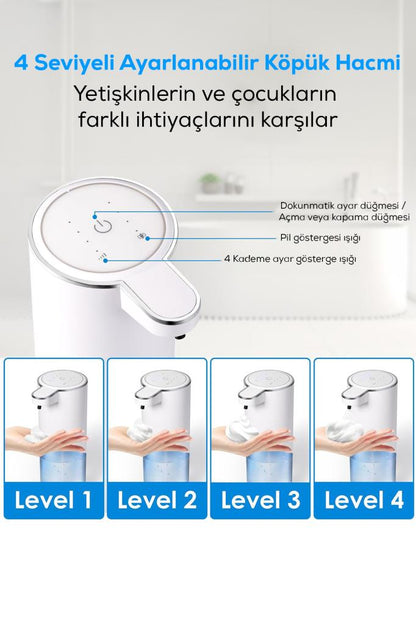 4 Seviyeli Ayarlanabilir Köpük Hacmi
Yetişkinlerin ve çocukların farklı ihtiyaçlarını karşılar

Dokunmatik ayar düğmesi / Açma veya kapama düğmesi

Pil göstergesi ışığı

4 Kademe ayar gösterge ışığı

Level 1

Level 2

Level 3

Level 4