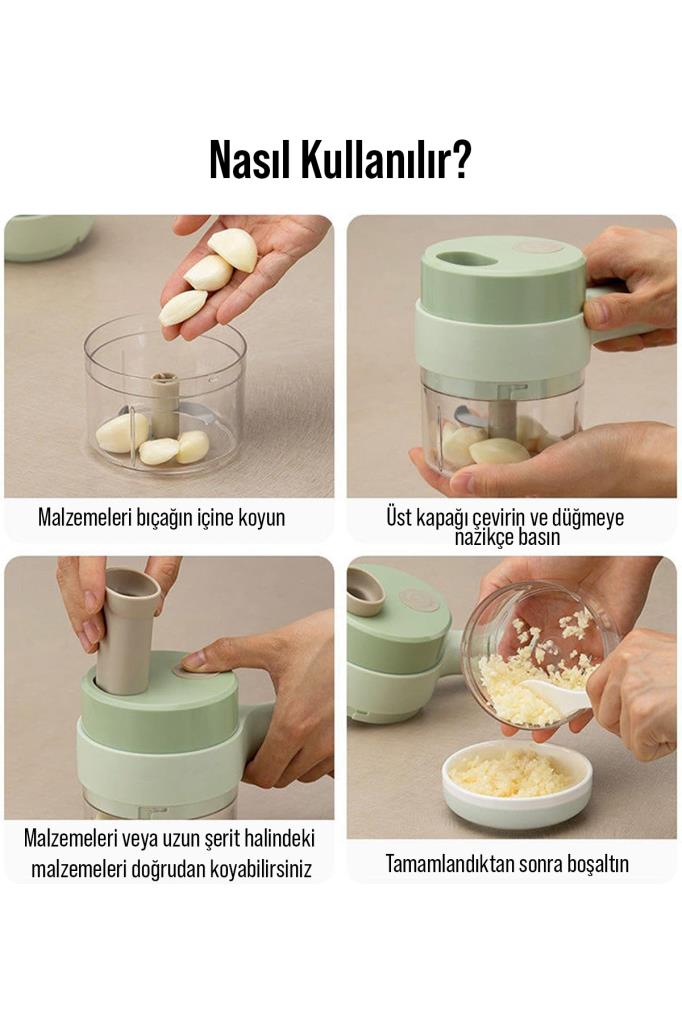 Nasıl Kullanılır?

Malzemeleri bıçağın içine koyun

Üst kapağı çevirin ve düğmeye nazikçe basın

Malzemeleri veya uzun şerit halindeki malzemeleri doğrudan koyabilirsiniz

Tamamlandıktan sonra boşaltın