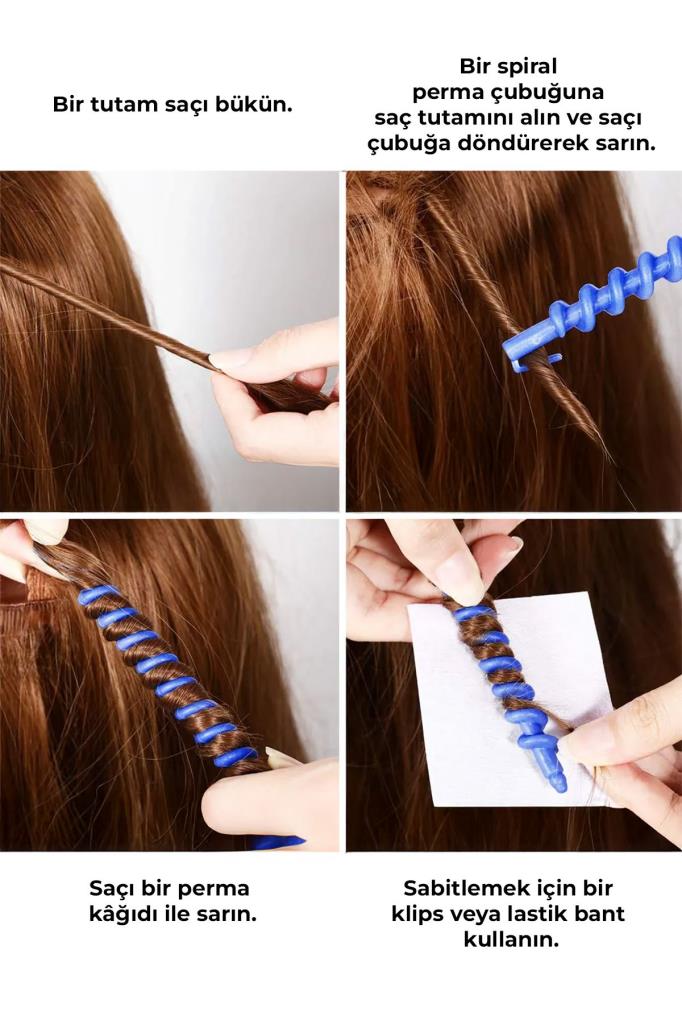 Bir tutam saçı bükün.

Bir spiral perma çubuğuna saç tutamını alın ve saçı çubuğa döndürerek sarın.

Saçı bir perma kâğıdı ile sarın.

Sabitlemek için bir klips veya lastik bant kullanın.