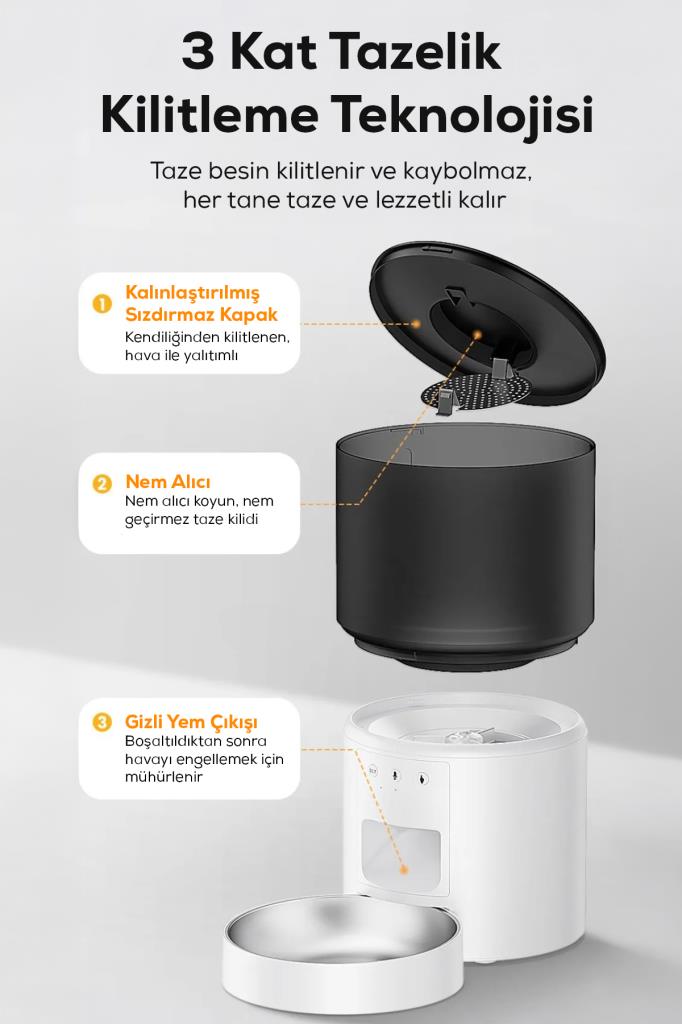 3 Kat Tazelik Kilitleme Teknolojisi

Taze besin kilitlenir ve kaybolmaz, her tane taze ve lezzetli kalır

1 Kalınlaştırılmış Sızdırmaz Kapak
Kendiliğinden kilitlenen, hava ile yalıtımlı

2 Nem Alıcı
Nem alıcı koyun, nem geçirmez taze kilidi

3 Gizli Yem Çıkışı
Boşaltıldıktan sonra havayı engellemek için mühürlenir