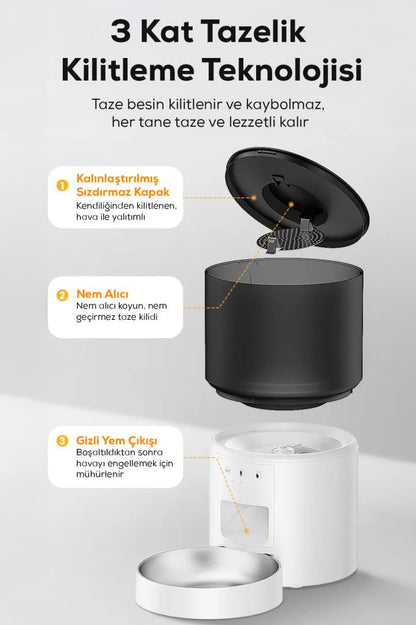 3 Kat Tazelik Kilitleme Teknolojisi

Taze besin kilitlenir ve kaybolmaz, her tane taze ve lezzetli kalır

1 Kalınlaştırılmış Sızdırmaz Kapak
Kendiliğinden kilitlenen, hava ile yalıtımlı

2 Nem Alıcı
Nem alıcı koyun, nem geçirmez taze kilidi

3 Gizli Yem Çıkışı
Boşaltıldıktan sonra havayı engellemek için mühürlenir